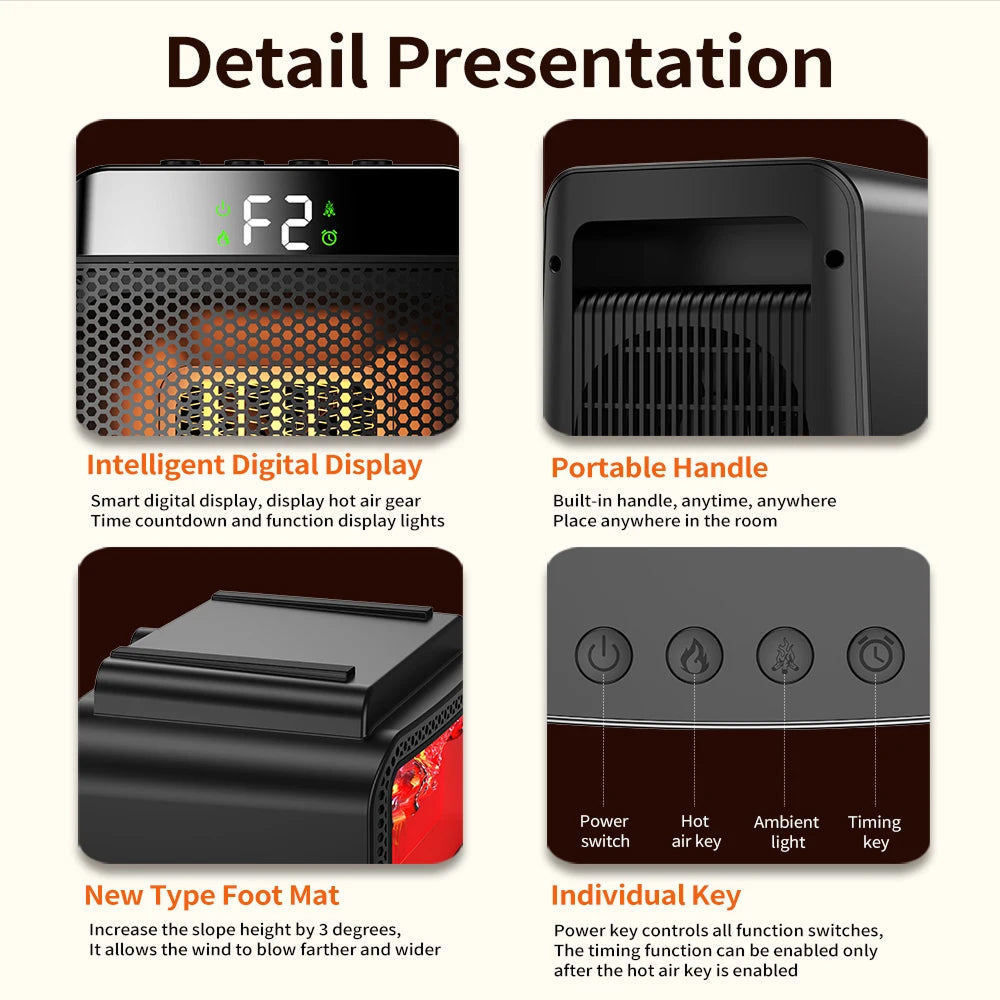 Detail Presentation

F2

Intelligent Digital Display

Smart digital display, display hot air gear
Time countdown and function display lights

Portable Handle

Built-in handle, anytime, anywhere
Place anywhere in the room

New Type Foot Mat

Increase the slope height by 3 degrees,
It allows the wind to blow farther and wider

Power switch

Hot air key

Ambient light

Timing key

Individual Key

Power key controls all function switches,
The timing function can be enabled only after the hot air key is enabled