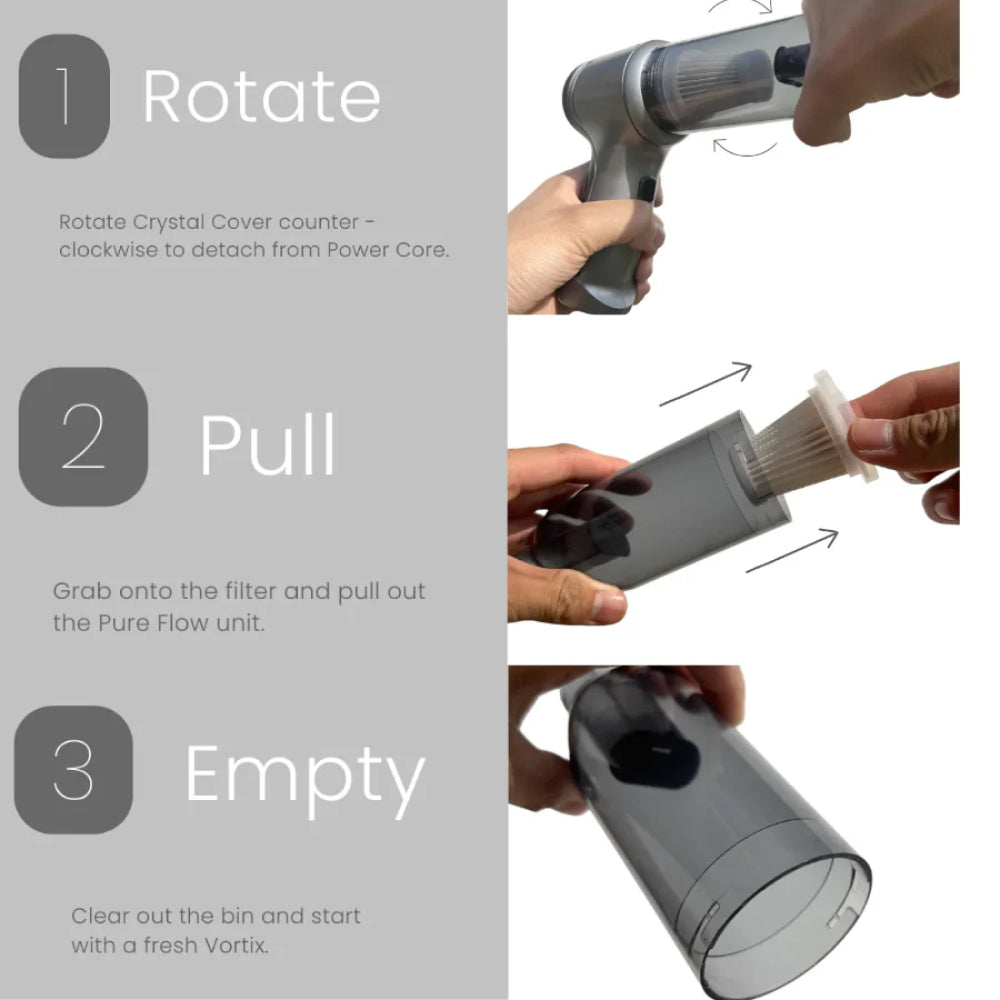 1 Rotate

Rotate Crystal Cover counter - clockwise to detach from Power Core.

2 Pull

Grab onto the filter and pull out the Pure Flow unit.

3 Empty

Clear out the bin and start with a fresh Vortix.